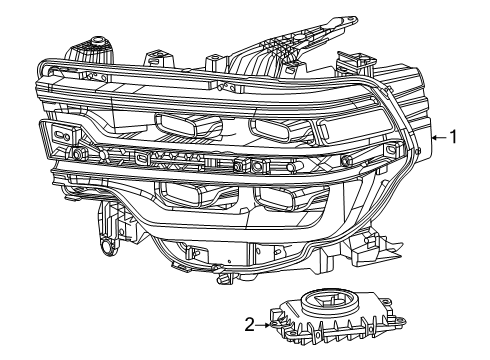 1
2