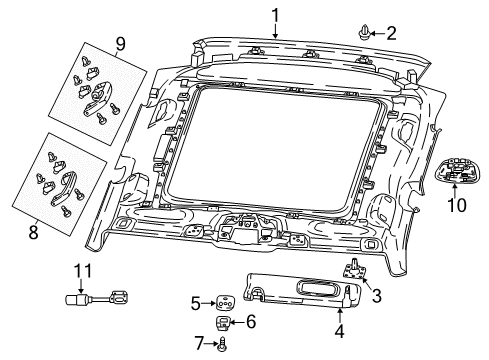 1
2
9
8
10
11
3
5
6
4
7