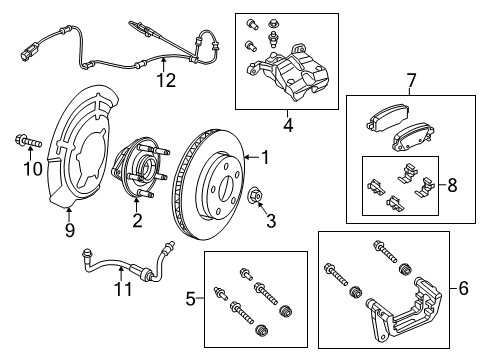 12
4
7
10
1
8
9
2
3
11
5
6