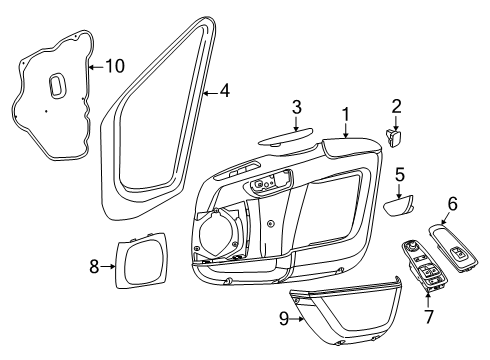 10
4
3
1
2
5
6
8
9
7