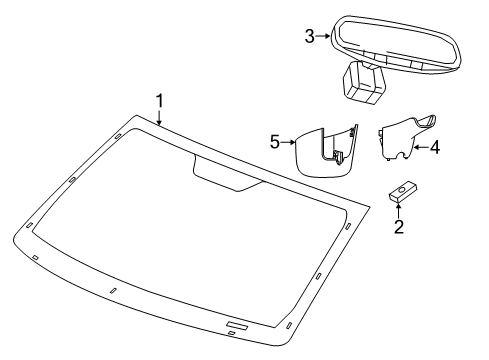 3
1
5
4
2