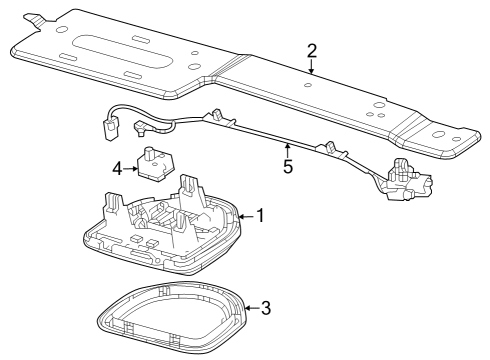 2
5
4
1
3