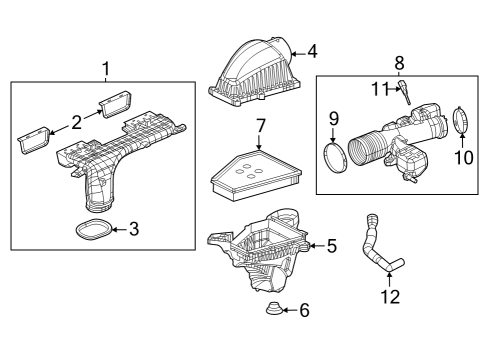 1
2
3
4
7
5
6
8
11
9
10
12