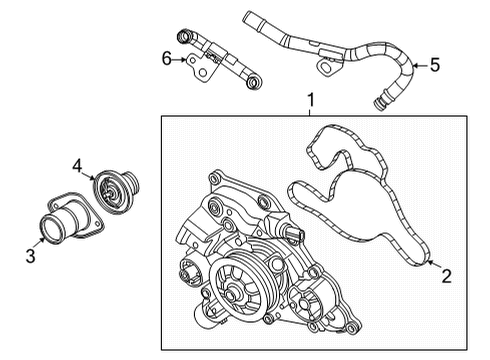 6
5
1
4
3
2