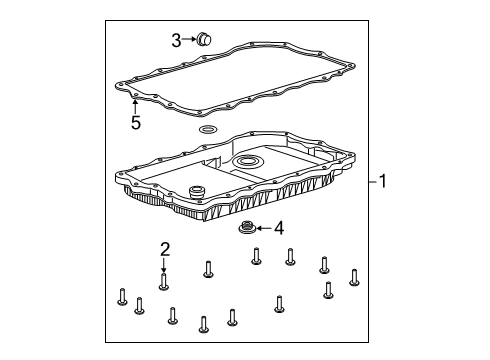 3
5
1
4
2