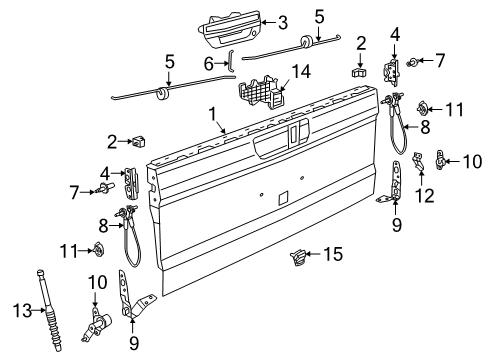 3
5
2
4
7
5
6
14
11
1
8
2
10
4
12
7
9
8
11
15
10
13
9