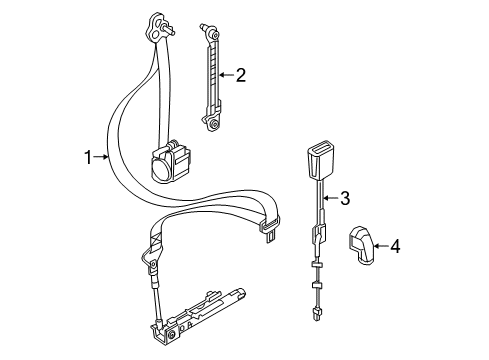 2
1
3
4