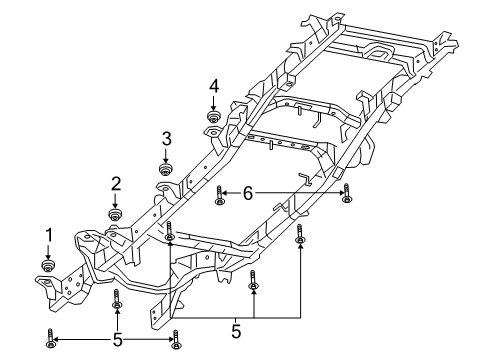 4
3
2
6
1
5
5