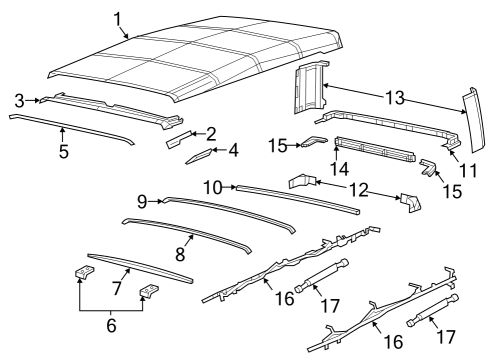 1
3
5
2
4
13
15
14
11
15
10
12
9
8
7
6
16
17
16
17