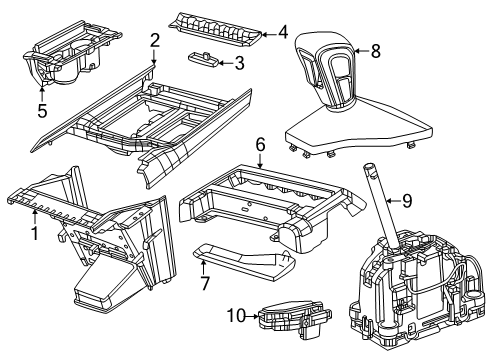 2
4
3
8
5
6
9
1
7
10