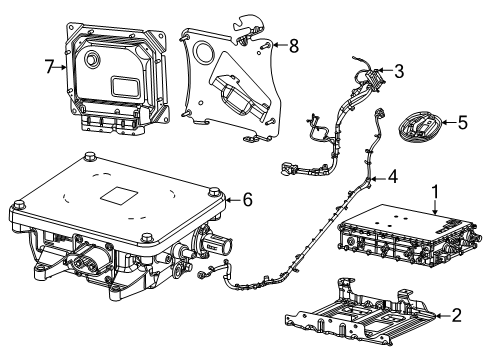 7
8
3
5
4
6
1
2