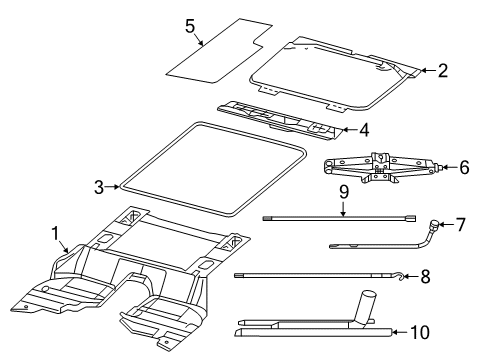 5
2
4
6
3
9
7
1
8
10