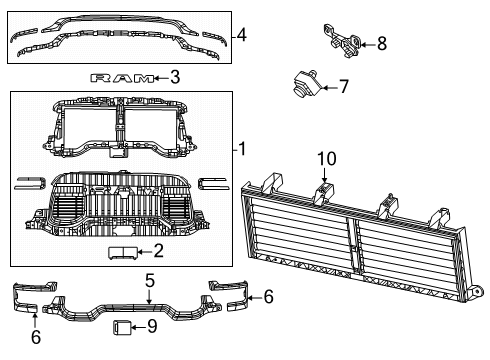 4
8
RAM 3
7
1
10
2
5
6
6
9