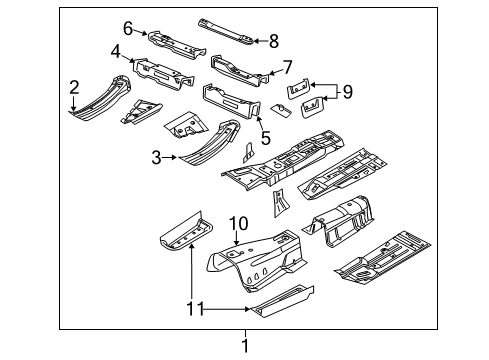 6
8
4
7
2
9
5
3
10
11
1