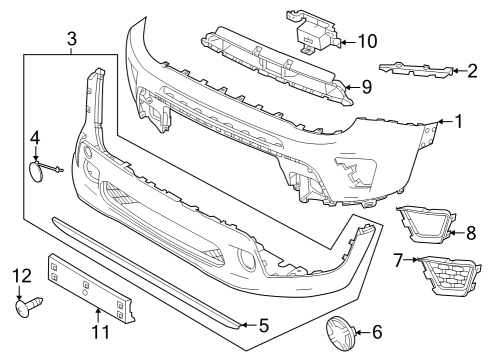 3
10
2
9
1
4
8
7
12
11
5
6