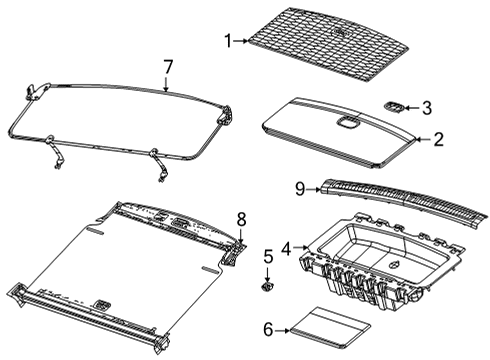 1
7
3
2
9
8
4
5
6