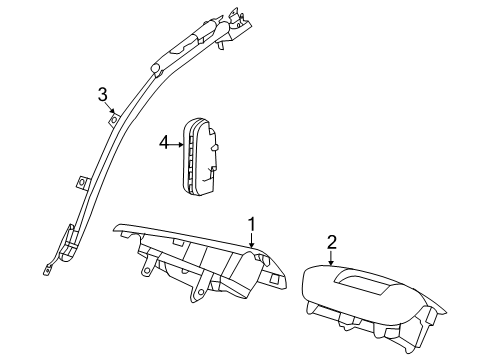 3
4
1
2