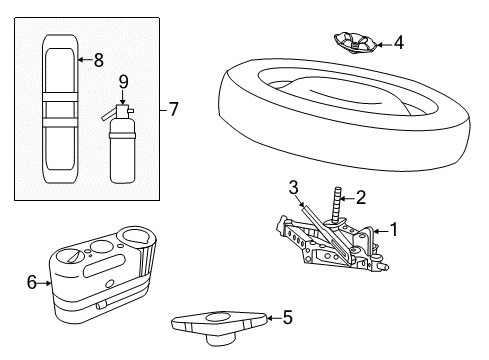 8
9
7
4
3
2
1
6
5