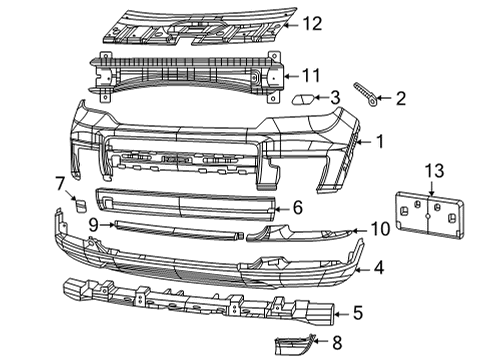 12
11
3
2
1
13
7
6
9
10
4
5
8