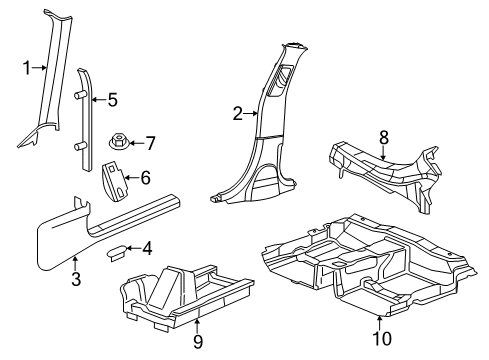 1
5
2
7
8
6
4
3
9
10