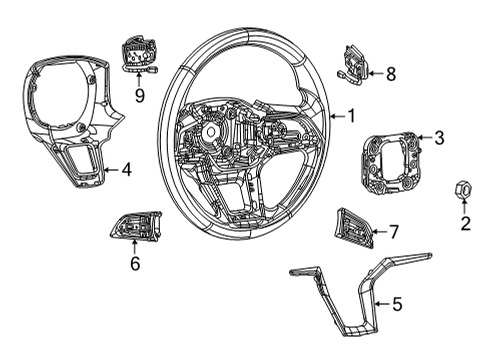 9
8
1
3
4
2
6
7
5