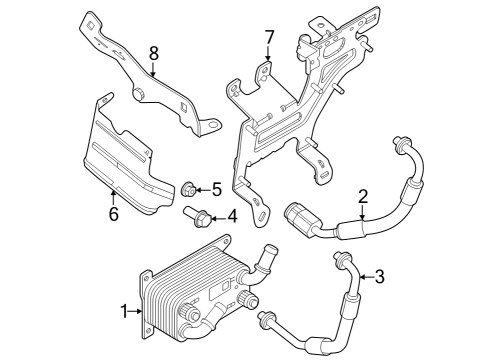 8
7
5
6
4
2
3
1