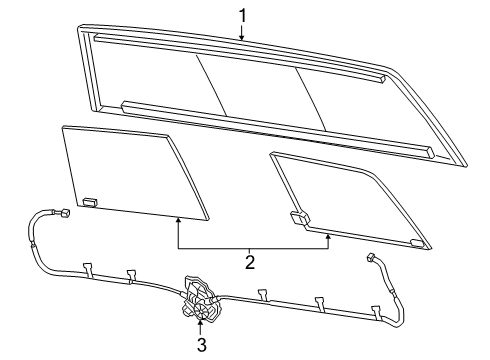 1
2
3