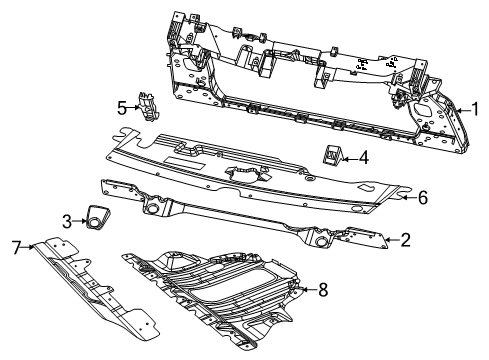 1
5
4
6
3
2
7
8