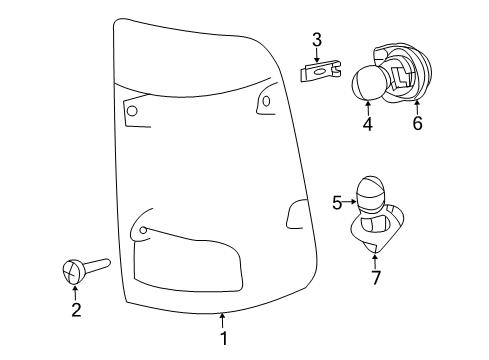 3
4
6
5
7
2
1