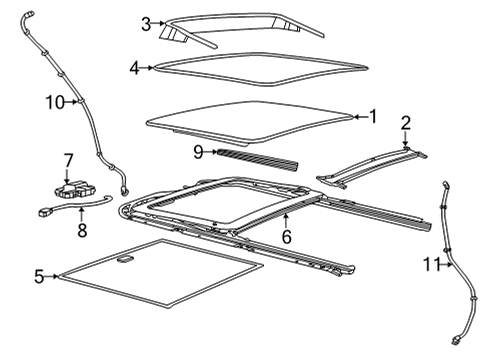 3
4
10
1
2
9
7
8
6
5
11