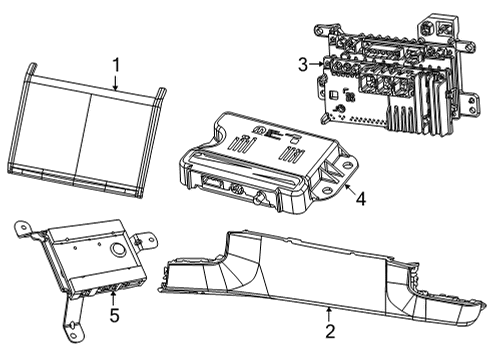 1
3
4
5
2