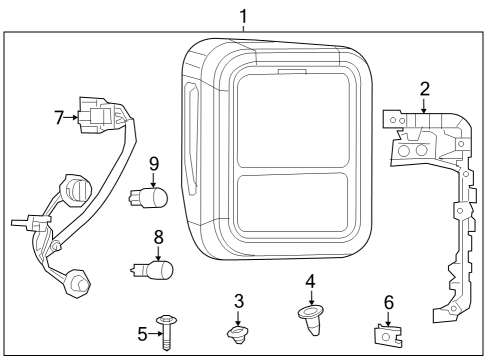 1
2
7
9
8
4
3
6
5