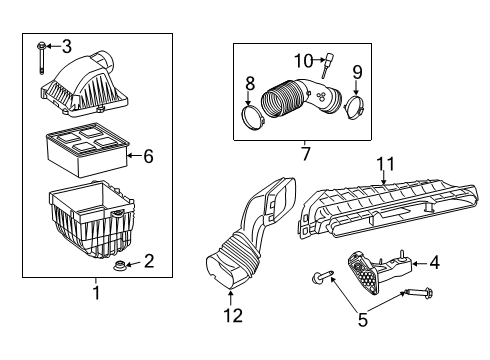 3
6
2
1
10
8
9
7
11
4
12
5