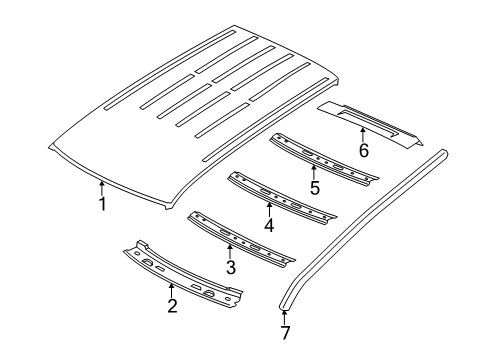 1
2
3
4
5
6
7