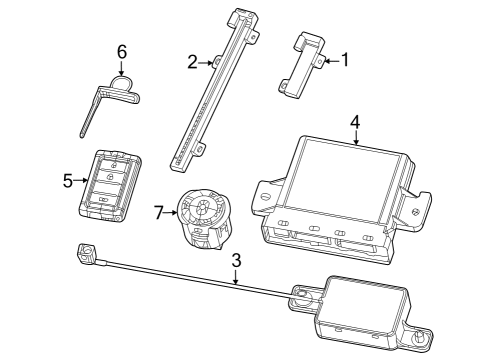 6
2
1
4
5
7
3