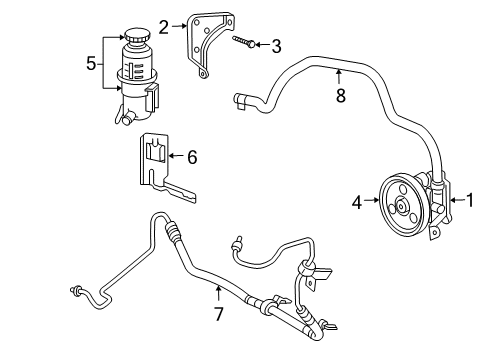 2
3
5
8
6
4
1
7