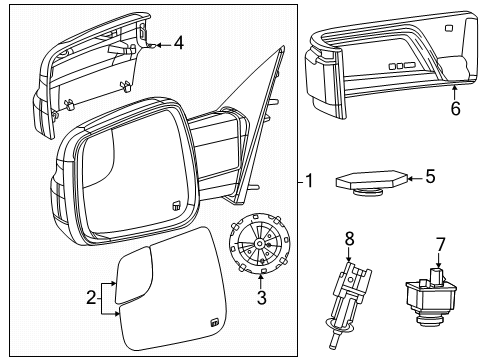 4
6
1
5
8
7
2
3