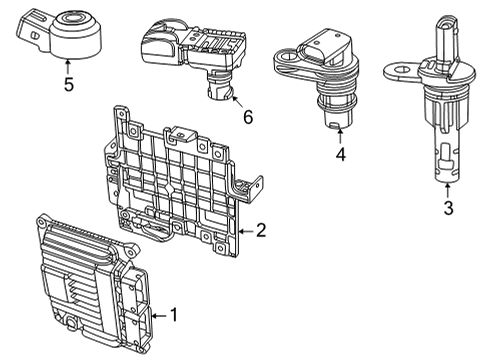 5
6
4
3
2
1