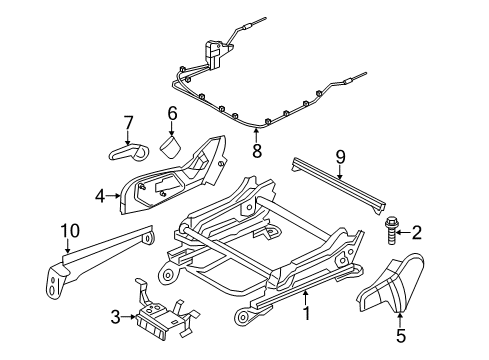 7
6
8
9
4
10
2
3
1
5