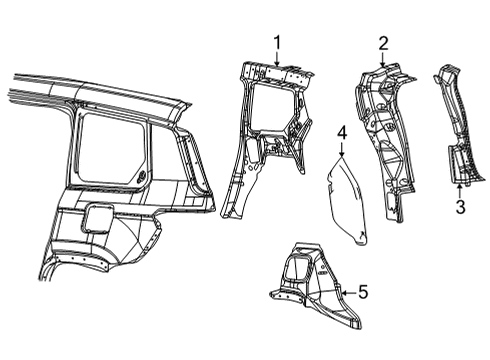 1
2
3
4
5