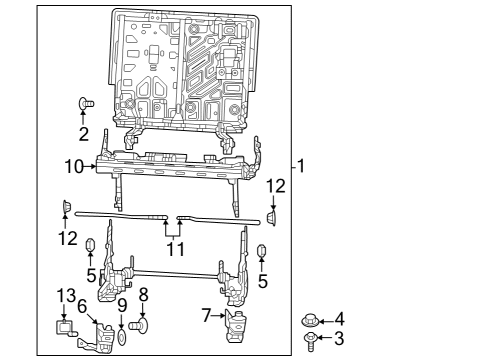 2
10
1
12
12
11
5
5
13
6
9
8
7
4
3