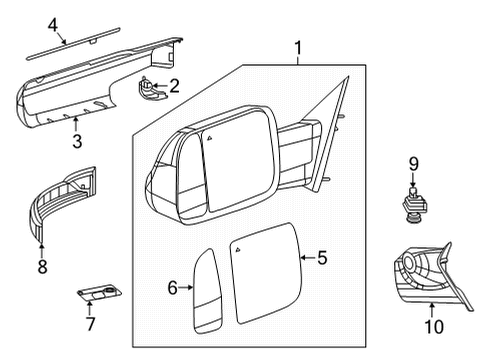 4
1
2
3
9
8
5
6
7
10