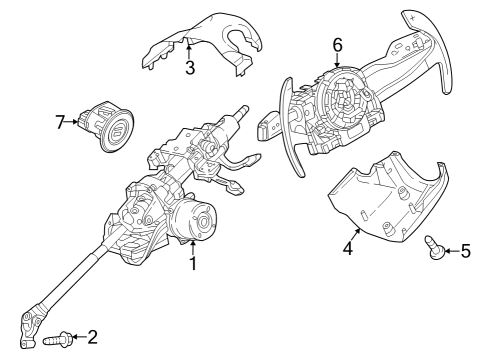 3
6
7
1
4
5
2