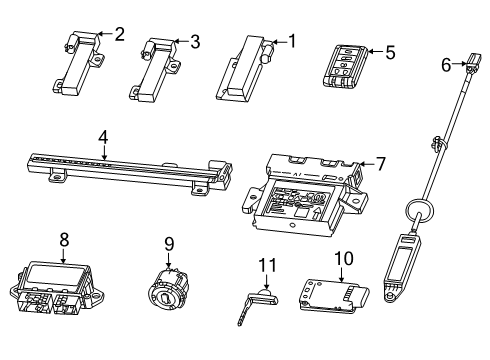 2
3
1
5
6
4
7
8
9
11
10