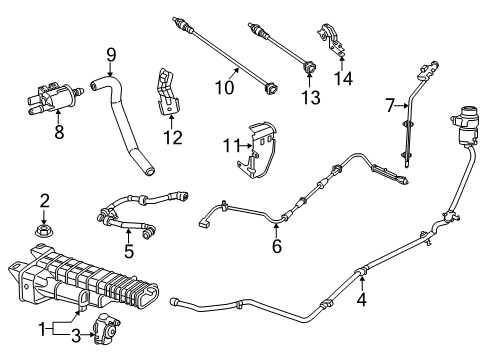 9
10
13
14
8
12
7
11
2
5
6
4
1
3