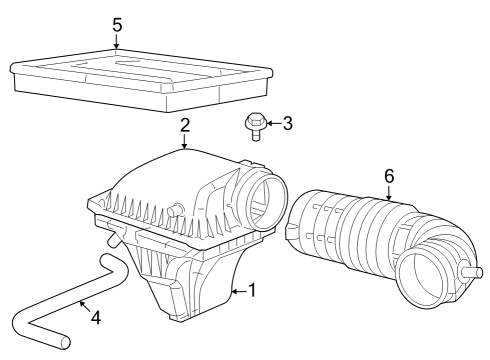 5
2
3
6
1
4