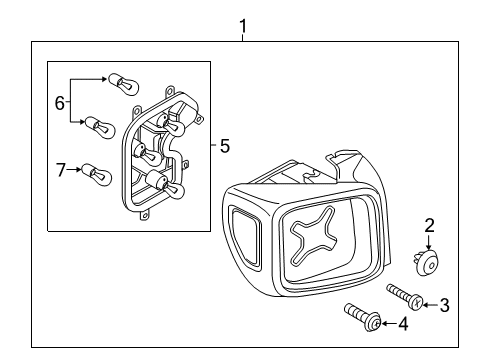 1
6
5
7
2
3
4