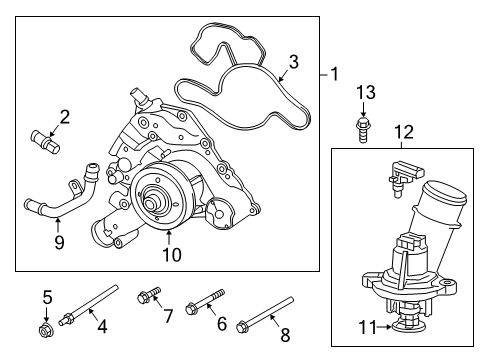 3
1
2
13
12
9
10
5
4
7
6
8
11