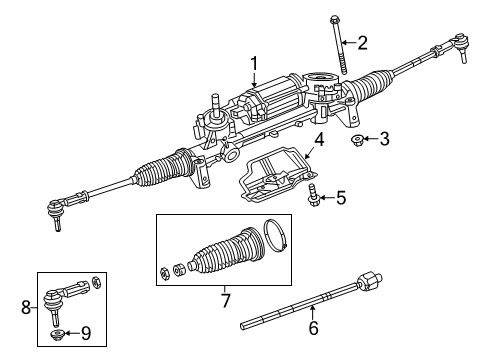 1
2
3
4
5
7
8
9
6