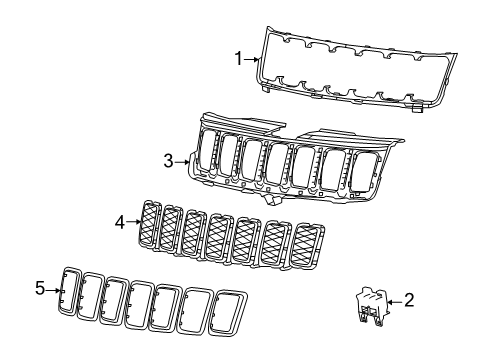 1
3
4
5
2